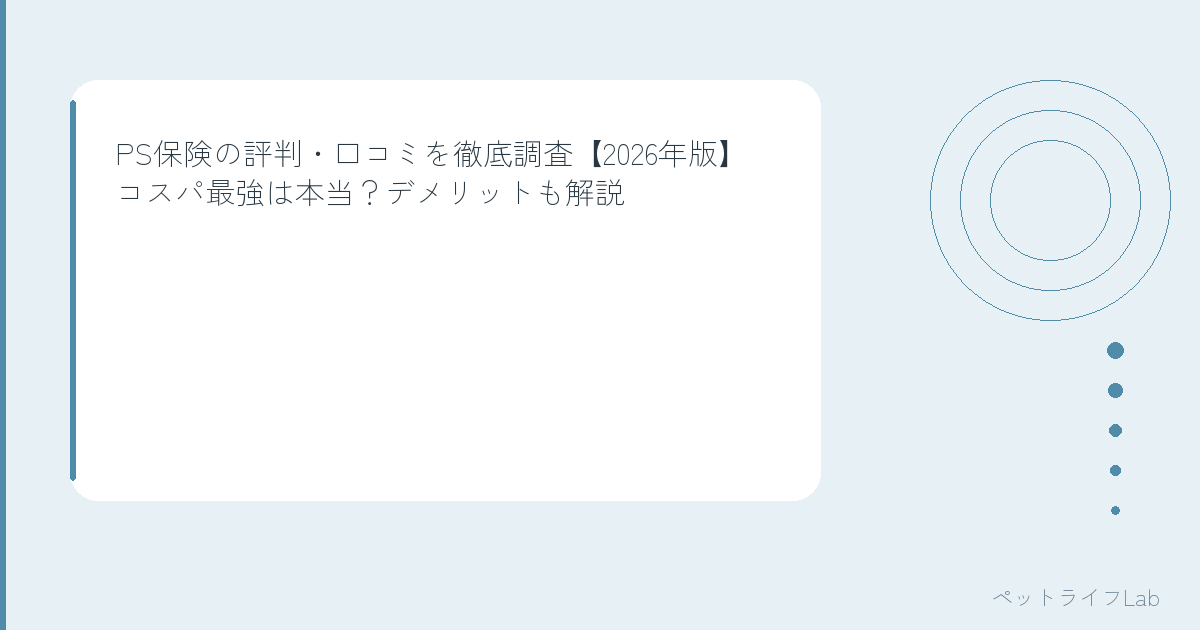 PS保険の評判・口コミを徹底調査【2026年版】コスパ最強は本当？デメリットも解説

ペットライフLab