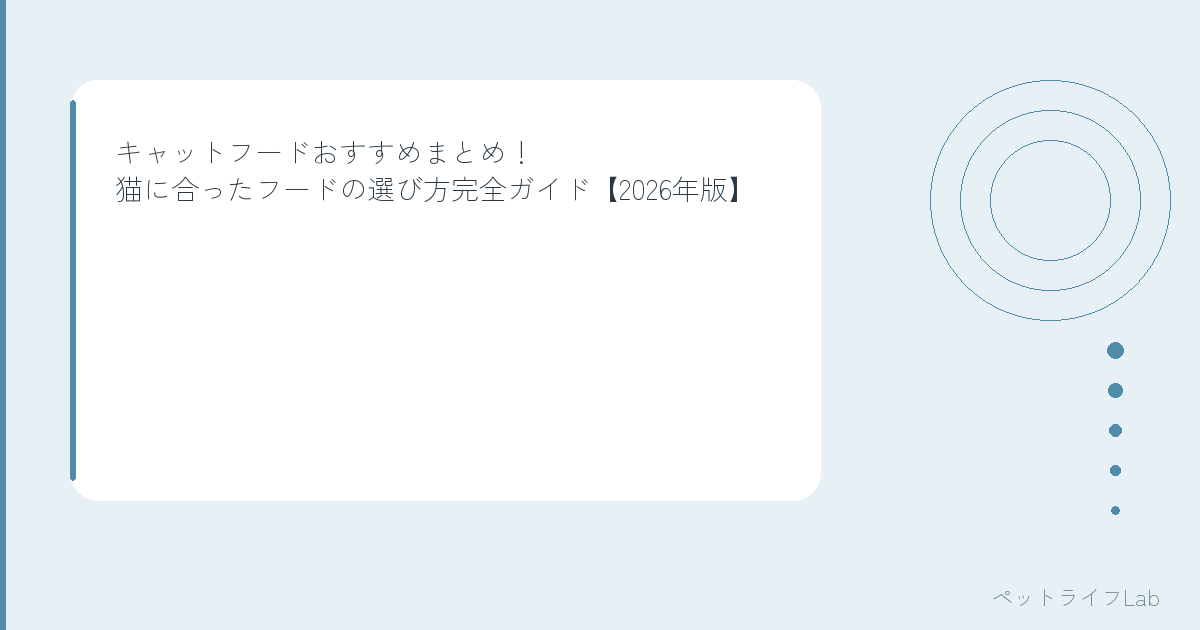 キャットフードおすすめまとめ！
猫に合ったフードの選び方完全ガイド【2026年版】

ペットライフLab