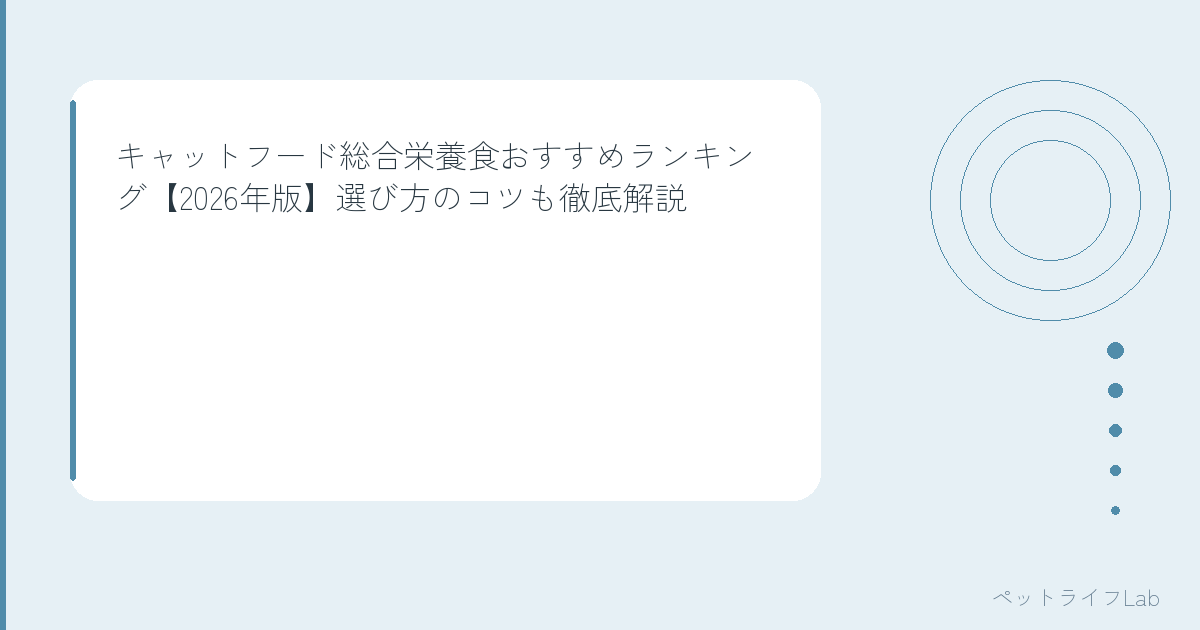 キャットフード総合栄養食おすすめランキング【2026年版】選び方のコツも徹底解説

ペットライフLab